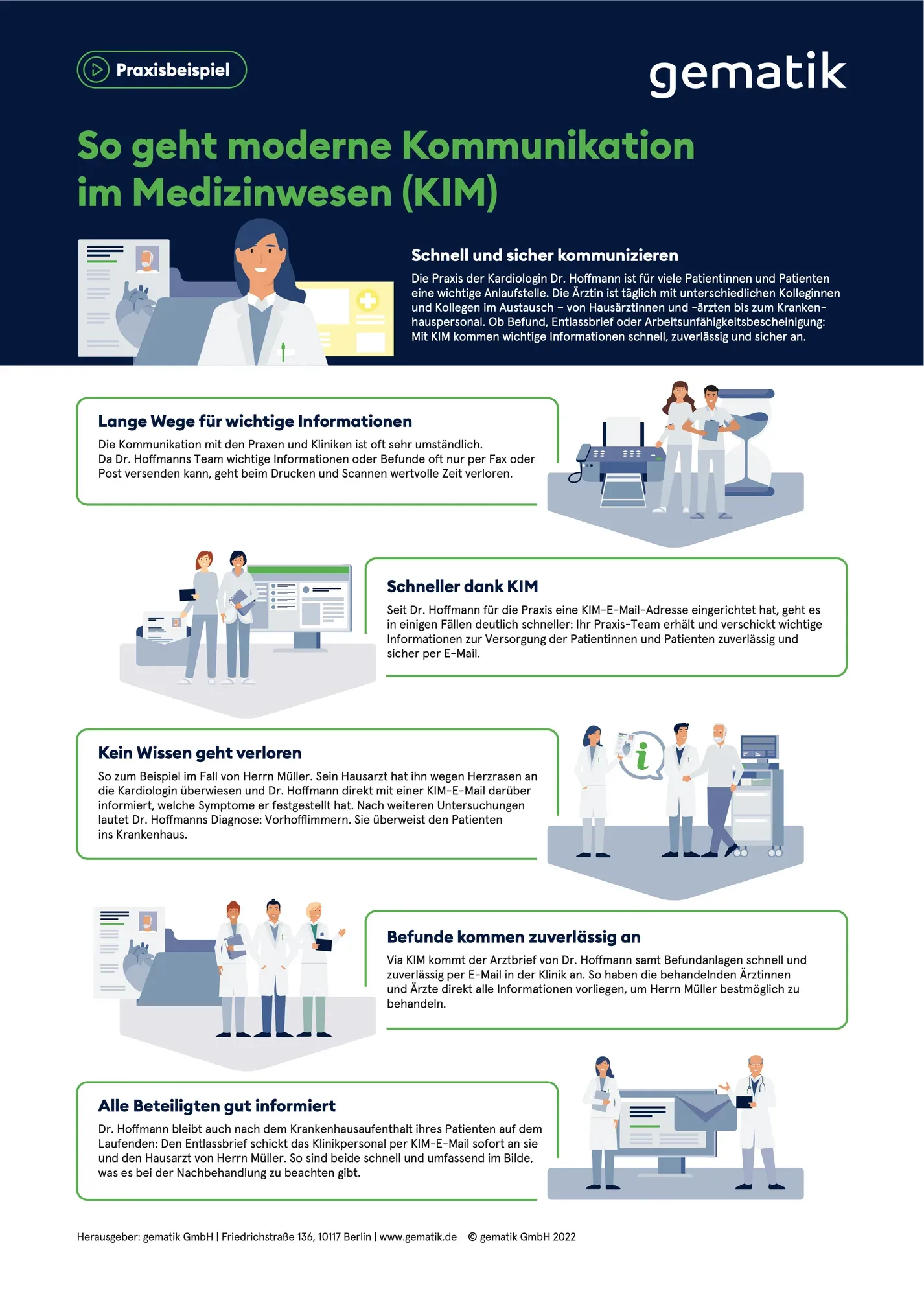 Praxisbeispiel

gematik

So geht moderne Kommunikation im Medizinwesen (KIM)

Schnell und sicher kommunizieren

Die Praxis der Kardiologin Dr. Hoffmann ist für viele Patientinnen und Patienten eine wichtige Anlaufstelle. Die Ärztin ist täglich mit unterschiedlichen Kolleginnen und Kollegen im Austausch – von Hausärztinnen und -ärzten bis zum Krankenhauspersonal. Ob Befund, Entlassbrief oder Arbeitsunfähigkeitsbescheinigung: Mit KIM kommen wichtige Informationen schnell, zuverlässig und sicher an.

Lange Wege für wichtige Informationen

Die Kommunikation mit den Praxen und Kliniken ist oft sehr umständlich. Da Dr. Hoffmanns Team wichtige Informationen oder Befunde oft nur per Fax oder Post versenden kann, geht beim Drucken und Scannen wertvolle Zeit verloren.

Schneller dank KIM

Seit Dr. Hoffmann für die Praxis eine KIM-E-Mail-Adresse eingerichtet hat, geht es in einigen Fällen deutlich schneller: Ihr Praxis-Team erhält und verschickt wichtige Informationen zur Versorgung der Patientinnen und Patienten zuverlässig und sicher per E-Mail.

Kein Wissen geht verloren

So zum Beispiel im Fall von Herrn Müller. Sein Hausarzt hat ihn wegen Herzrasen an die Kardiologin überwiesen und Dr. Hoffmann direkt mit einer KIM-E-Mail darüber informiert, welche Symptome er festgestellt hat. Nach weiteren Untersuchungen lautet Dr. Hoffmanns Diagnose: Vorhofflimmern. Sie überweist den Patienten ins Krankenhaus.

Befunde kommen zuverlässig an

Via KIM kommt der Arztbrief von Dr. Hoffmann samt Befundanlagen schnell und zuverlässig per E-Mail in der Klinik an. So haben die behandelnden Ärztinnen und Ärzte direkt alle Informationen vorliegen, um Herrn Müller bestmöglich zu behandeln.

Alle Beteiligten gut informiert

Dr. Hoffmann bleibt auch nach dem Krankenhausaufenthalt ihres Patienten auf dem Laufenden: Den Entlassbrief schickt das Klinikpersonal per KIM-E-Mail sofort an sie und den Hausarzt von Herrn Müller. So sind beide schnell und umfassend im Bilde, was es bei der Nachbehandlung zu beachten gibt.

Herausgeber: gematik GmbH | Friedrichstraße 136, 10117 Berlin | www.gematik.de © gematik GmbH 2022